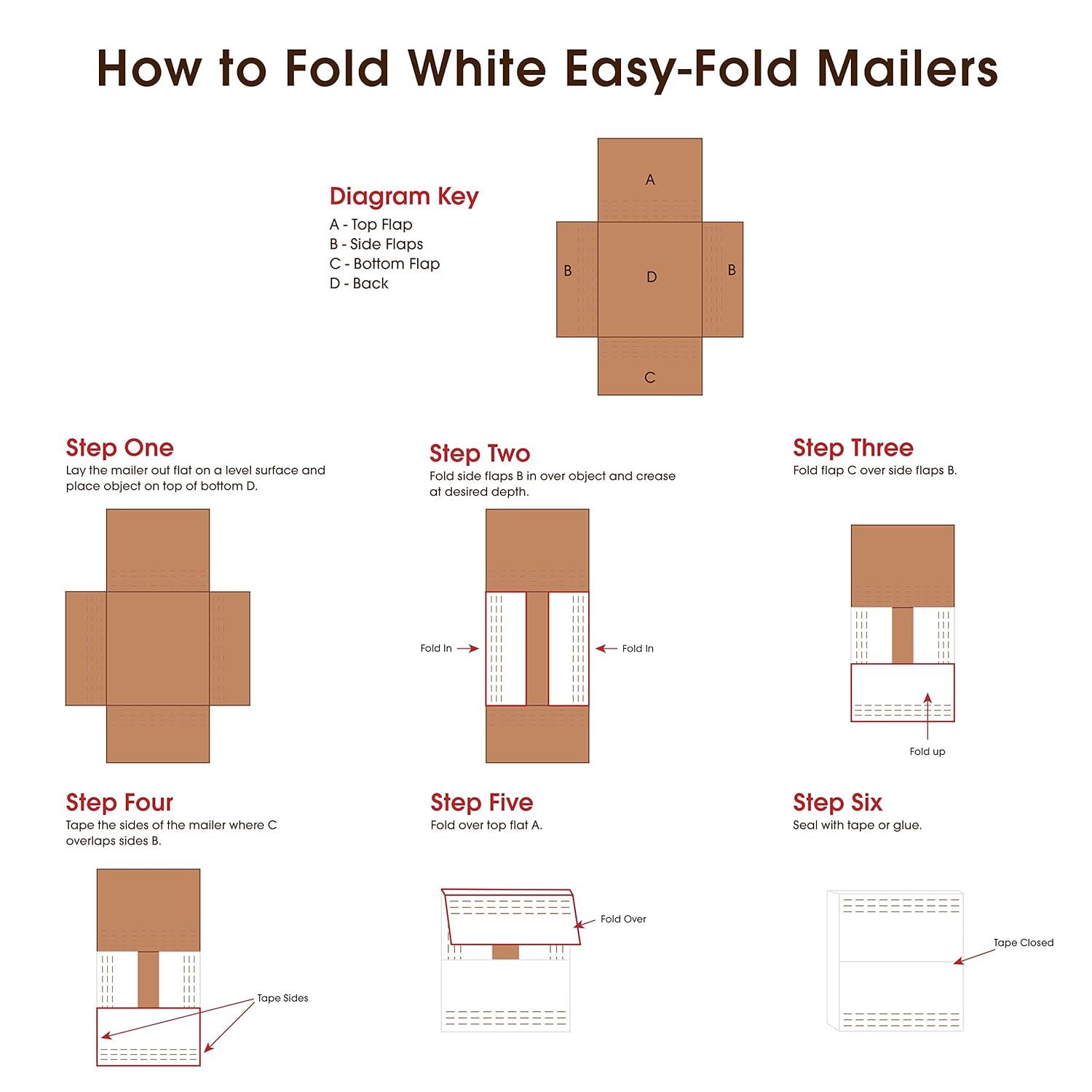 How to Fold White Easy-Fold Mailers

Diagram Key
A - Top Flap
B - Side Flaps
C - Bottom Flap
D - Back

A
B
D
B
C

Step One
Lay the mailer out flat on a level surface and place object on top of bottom D.

Step Two
Fold side flaps B in over object and crease at desired depth.

Fold In
Fold In

Step Three
Fold flap C over side flaps B.

Fold up

Step Four
Tape the sides of the mailer where C overlaps sides B.

Tape Sides

Step Five
Fold over top flat A.

Fold Over

Step Six
Seal with tape or glue.

Tape Closed