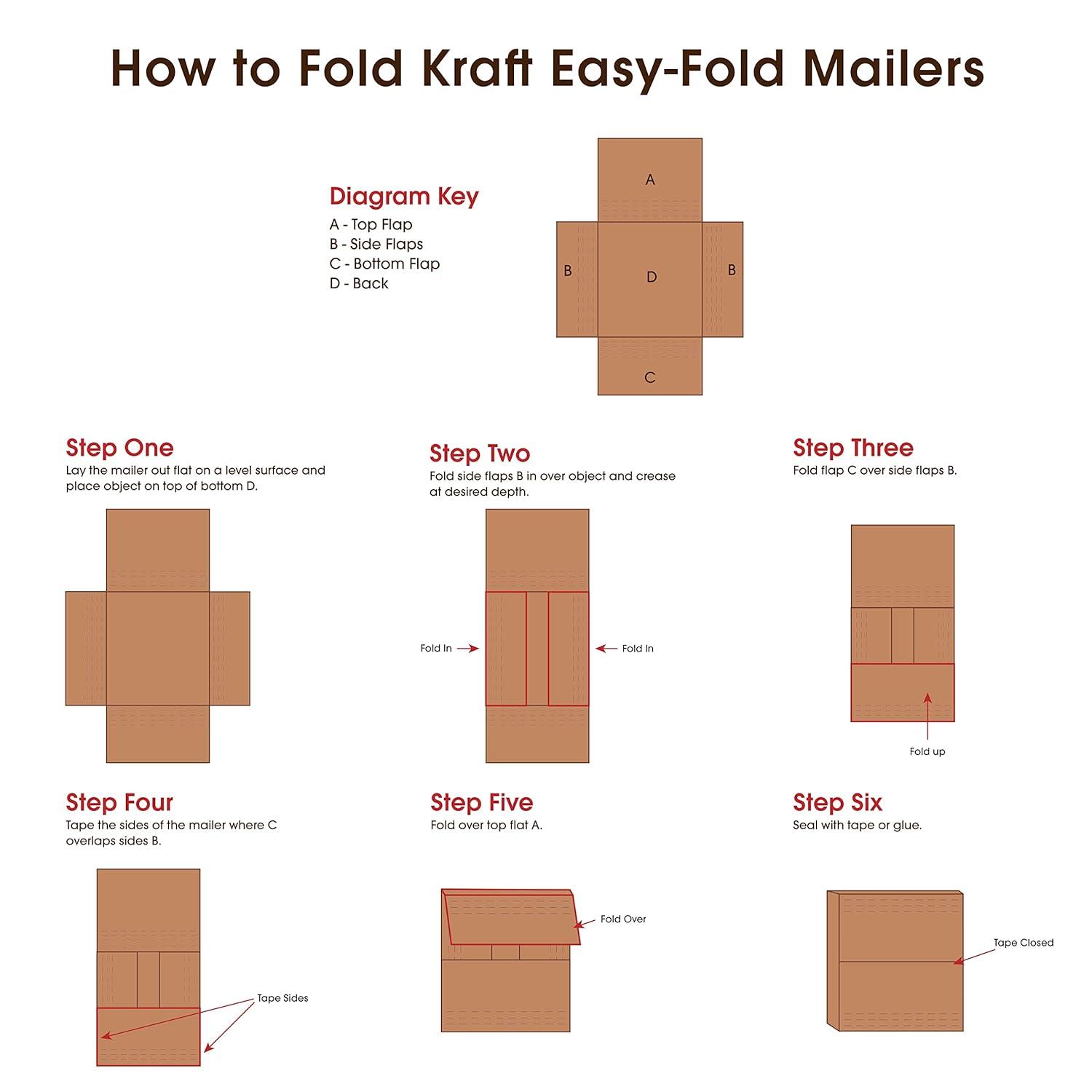 How to Fold Kraft Easy-Fold Mailers

Diagram Key
A - Top Flap
B - Side Flaps
C - Bottom Flap
D - Back

A
B
D
B
C

Step One
Lay the mailer out flat on a level surface and place object on top of bottom D.

Step Two
Fold side flaps B in over object and crease at desired depth.

Fold In
Fold In

Step Three
Fold flap C over side flaps B.

Fold up

Step Four
Tape the sides of the mailer where C overlaps sides B.

Tape Sides

Step Five
Fold over top flat A.

Fold Over

Step Six
Seal with tape or glue.

Tape Closed